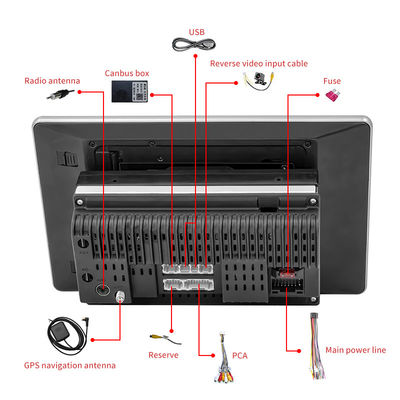 USB

Reverse video input cable

Canbus box

Radio antenna

Fuse

GPS navigation antenna

Reserve

PCA

Main power line